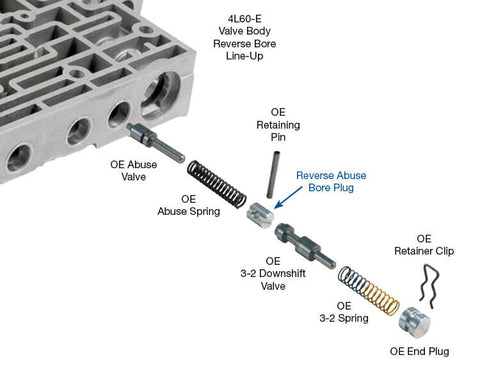 4L60-E
Valve Body
Reverse Bore
Line-Up

OE
Retaining
Pin

OE Abuse
Valve

Reverse Abuse
Bore Plug

OE
Abuse Spring

OE
Retainer Clip

OE
3-2 Downshift
Valve

OE
3-2 Spring

OE End Plug