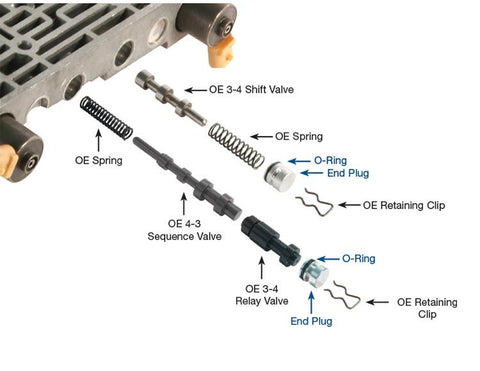 OE 3-4 Shift Valve

OE Spring

OE Spring

O-Ring

End Plug

OE Retaining Clip

OE 4-3
Sequence Valve

O-Ring

OE 3-4
Relay Valve

OE Retaining
Clip

End Plug