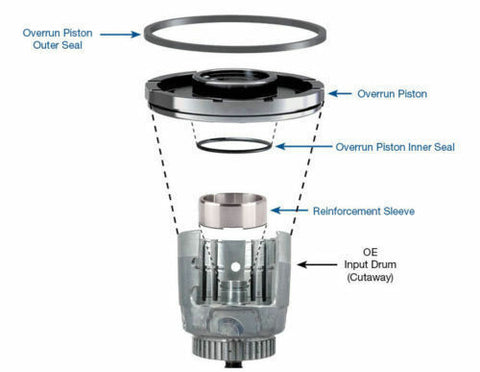 Overrun Piston
Outer Seal

Overrun Piston

Overrun Piston Inner Seal

Reinforcement Sleeve

OE
Input Drum
(Cutaway)